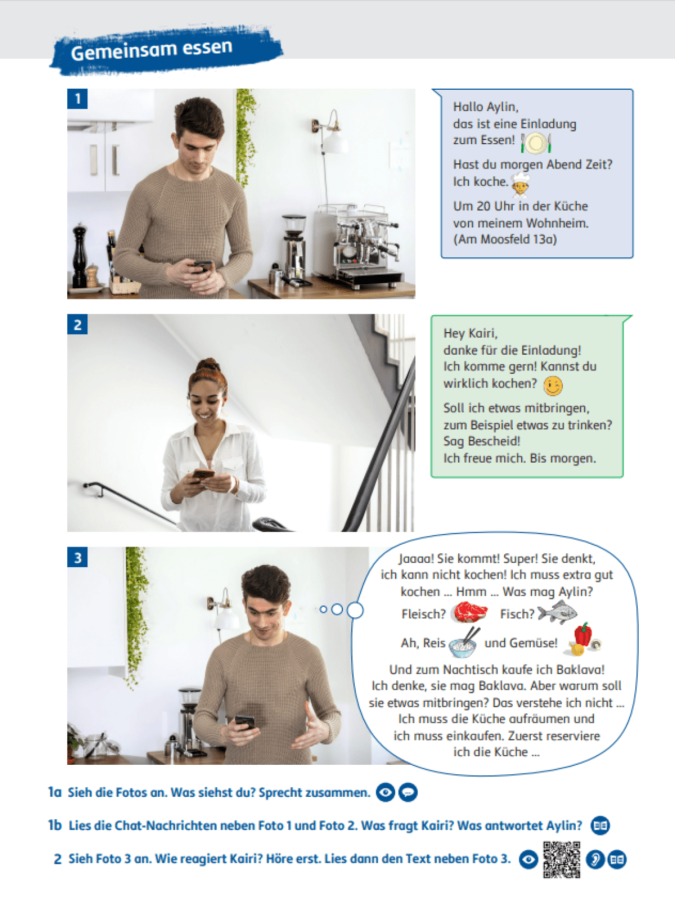 Gemeinsam essen

1

Hallo Aylin,
das ist eine Einladung zum Essen!

Hast du morgen Abend Zeit? Ich koche.

Um 20 Uhr in der Küche von meinem Wohnheim. (Am Moosfeld 13a)

2

Hey Kairi,
danke für die Einladung! Ich komme gern! Kannst du wirklich kochen?

Soll ich etwas mitbringen, zum Beispiel etwas zu trinken? Sag Bescheid!
Ich freue mich. Bis morgen.

3

Jaaaa! Sie kommt! Super! Sie denkt, ich kann nicht kochen! Ich muss extra gut kochen ... Hmm ... Was mag Aylin?

Fleisch? Fisch?

Ah, Reis und Gemüse!

Und zum Nachtisch kaufe ich Baklava! Ich denke, sie mag Baklava. Aber warum soll sie etwas mitbringen? Das verstehe ich nicht ... Ich muss die Küche aufräumen und ich muss einkaufen. Zuerst reserviere ich die Küche ...

1a Sieh die Fotos an. Was siehst du? Sprecht zusammen.

1b Lies die Chat-Nachrichten neben Foto 1 und Foto 2. Was fragt Kairi? Was antwortet Aylin?

2 Sieh Foto 3 an. Wie reagiert Kairi? Höre erst. Lies dann den Text neben Foto 3.