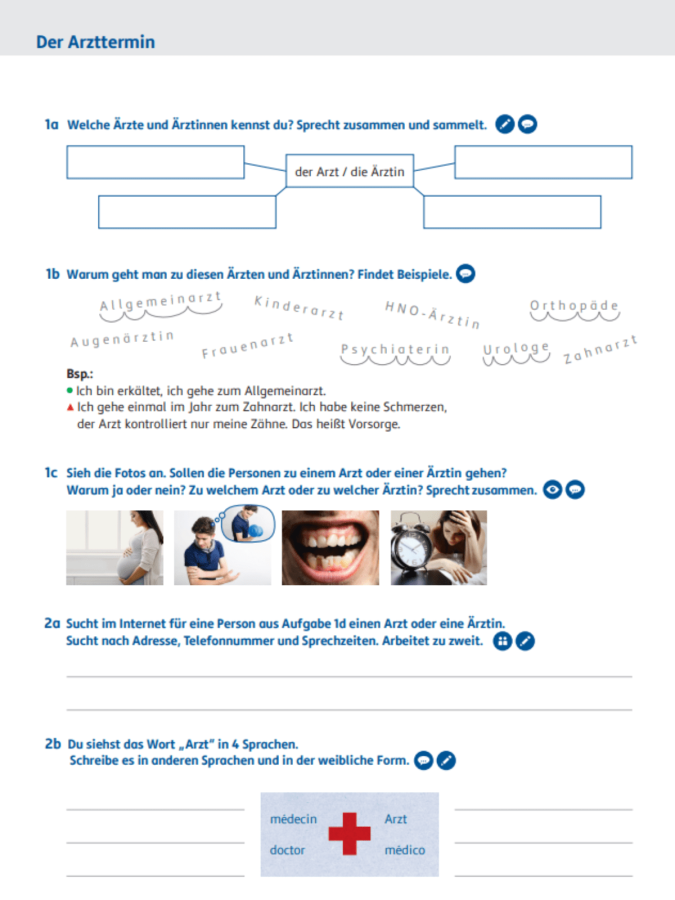 Der Arzttermin

1a Welche Ärzte und Ärztinnen kennst du? Sprecht zusammen und sammelt.

der Arzt / die Ärztin

1b Warum geht man zu diesen Ärzten und Ärztinnen? Findet Beispiele.

Allgemeinarzt Kinderarzt HNO-Ärztin Orthopäde Augenärztin Frauenarzt Psychiaterin Urologe Zahnarzt

Bsp.:
● Ich bin erkältet, ich gehe zum Allgemeinarzt.
▲ Ich gehe einmal im Jahr zum Zahnarzt. Ich habe keine Schmerzen, der Arzt kontrolliert nur meine Zähne. Das heißt Vorsorge.

1c Sieh die Fotos an. Sollen die Personen zu einem Arzt oder einer Ärztin gehen? Warum ja oder nein? Zu welchem Arzt oder zu welcher Ärztin? Sprecht zusammen.

2a Sucht im Internet für eine Person aus Aufgabe 1d einen Arzt oder eine Ärztin. Sucht nach Adresse, Telefonnummer und Sprechzeiten. Arbeitet zu zweit.

2b Du siehst das Wort „Arzt" in 4 Sprachen. Schreibe es in anderen Sprachen und in der weibliche Form.

médecin Arzt
doctor médico