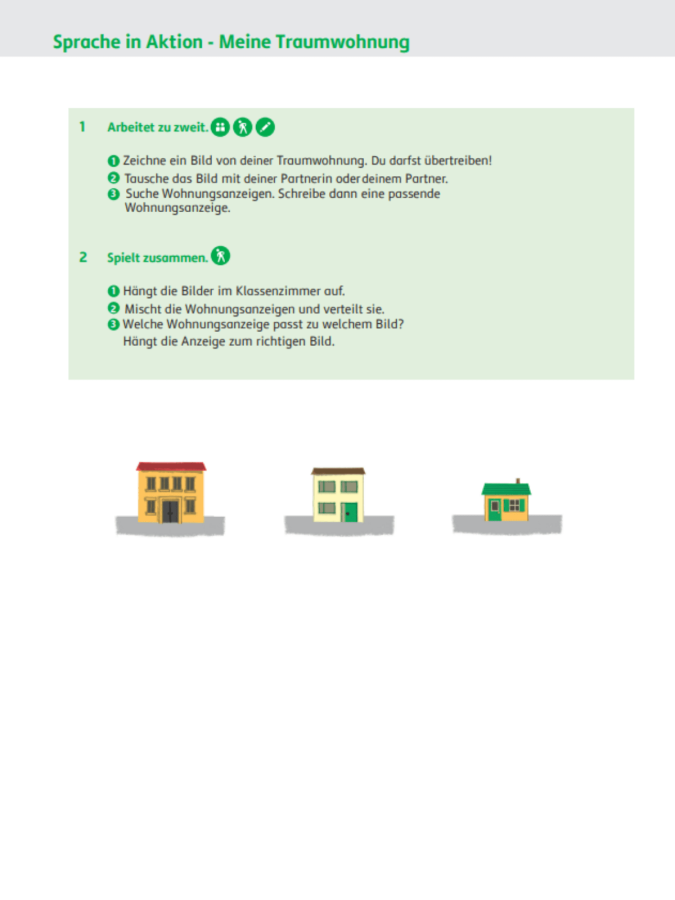 Sprache in Aktion - Meine Traumwohnung

1 Arbeitet zu zweit.

❶ Zeichne ein Bild von deiner Traumwohnung. Du darfst übertreiben!
❷ Tausche das Bild mit deiner Partnerin oder deinem Partner.
❸ Suche Wohnungsanzeigen. Schreibe dann eine passende Wohnungsanzeige.

2 Spielt zusammen.

❶ Hängt die Bilder im Klassenzimmer auf.
❷ Mischt die Wohnungsanzeigen und verteilt sie.
❸ Welche Wohnungsanzeige passt zu welchem Bild? Hängt die Anzeige zum richtigen Bild.