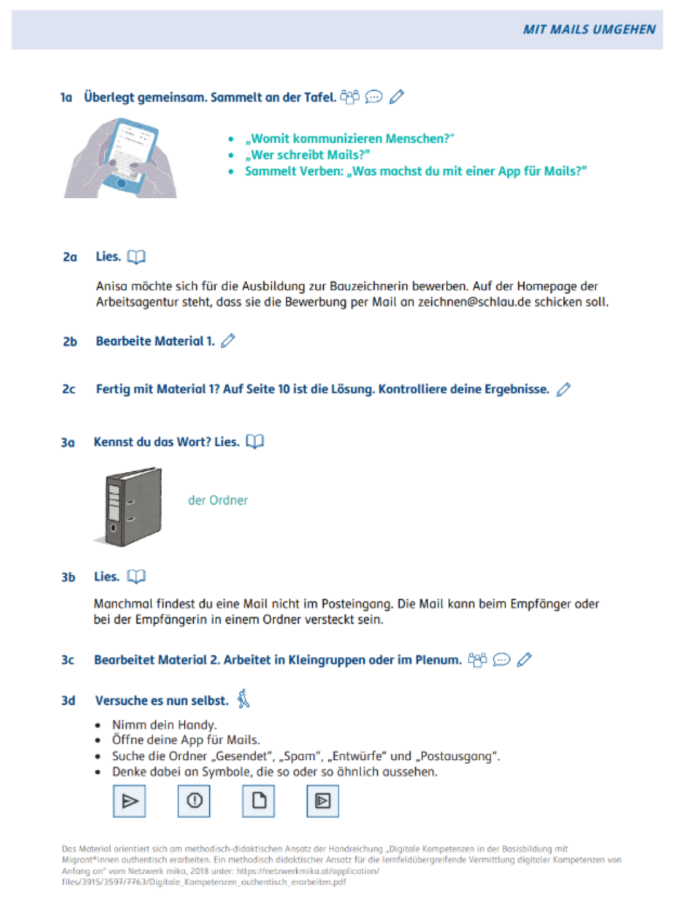 MIT MAILS UMGEHEN

1a Überlegt gemeinsam. Sammelt an der Tafel.

- „Womit kommunizieren Menschen?"
- „Wer schreibt Mails?"
- Sammelt Verben: „Was machst du mit einer App für Mails?"

2a Lies.

Anisa möchte sich für die Ausbildung zur Bauzeichnerin bewerben. Auf der Homepage der Arbeitsagentur steht, dass sie die Bewerbung per Mail an zeichnen@schlau.de schicken soll.

2b Bearbeite Material 1.

2c Fertig mit Material 1? Auf Seite 10 ist die Lösung. Kontrolliere deine Ergebnisse.

3a Kennst du das Wort? Lies.

der Ordner

3b Lies.

Manchmal findest du eine Mail nicht im Posteingang. Die Mail kann beim Empfänger oder bei der Empfängerin in einem Ordner versteckt sein.

3c Bearbeitet Material 2. Arbeitet in Kleingruppen oder im Plenum.

3d Versuche es nun selbst.

- Nimm dein Handy.
- Öffne deine App für Mails.
- Suche die Ordner „Gesendet", „Spam", „Entwürfe" und „Postausgang".
- Denke dabei an Symbole, die so oder so ähnlich aussehen.

Das Material orientiert sich am methodisch-didaktischen Ansatz der Handreichung „Digitale Kompetenzen in der Basisbildung mit Migrant*innen authentisch erarbeiten. Ein methodisch didaktischer Ansatz für die lernfeldübergreifende Vermittlung digitaler Kompetenzen von Anfang an" vom Netzwerk mika, 2018 unter: https://netzwerkmika.at/application/files/3915/3597/7763/Digitale_Kompetenzen_authentisch_erarbeiten.pdf