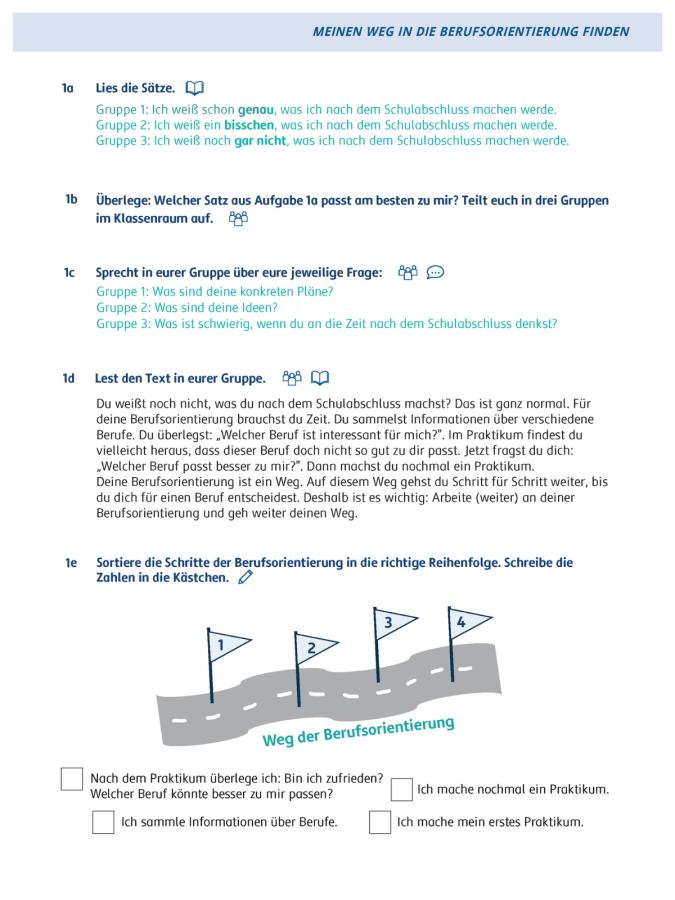 MEINEN WEG IN DIE BERUFSORIENTIERUNG FINDEN

1a Lies die Sätze.

Gruppe 1: Ich weiß schon genau, was ich nach dem Schulabschluss machen werde.
Gruppe 2: Ich weiß ein bisschen, was ich nach dem Schulabschluss machen werde.
Gruppe 3: Ich weiß noch gar nicht, was ich nach dem Schulabschluss machen werde.

1b Überlege: Welcher Satz aus Aufgabe 1a passt am besten zu mir? Teilt euch in drei Gruppen im Klassenraum auf.

1c Sprecht in eurer Gruppe über eure jeweilige Frage:

Gruppe 1: Was sind deine konkreten Pläne?
Gruppe 2: Was sind deine Ideen?
Gruppe 3: Was ist schwierig, wenn du an die Zeit nach dem Schulabschluss denkst?

1d Lest den Text in eurer Gruppe.

Du weißt noch nicht, was du nach dem Schulabschluss machst? Das ist ganz normal. Für deine Berufsorientierung brauchst du Zeit. Du sammelst Informationen über verschiedene Berufe. Du überlegst: „Welcher Beruf ist interessant für mich?". Im Praktikum findest du vielleicht heraus, dass dieser Beruf doch nicht so gut zu dir passt. Jetzt fragst du dich: „Welcher Beruf passt besser zu mir?". Dann machst du nochmal ein Praktikum.
Deine Berufsorientierung ist ein Weg. Auf diesem Weg gehst du Schritt für Schritt weiter, bis du dich für einen Beruf entscheidest. Deshalb ist es wichtig: Arbeite (weiter) an deiner Berufsorientierung und geh weiter deinen Weg.

1e Sortiere die Schritte der Berufsorientierung in die richtige Reihenfolge. Schreibe die Zahlen in die Kästchen.

1 2 3 4

Weg der Berufsorientierung

Nach dem Praktikum überlege ich: Bin ich zufrieden? Welcher Beruf könnte besser zu mir passen?

Ich mache nochmal ein Praktikum.

Ich sammle Informationen über Berufe.

Ich mache mein erstes Praktikum.