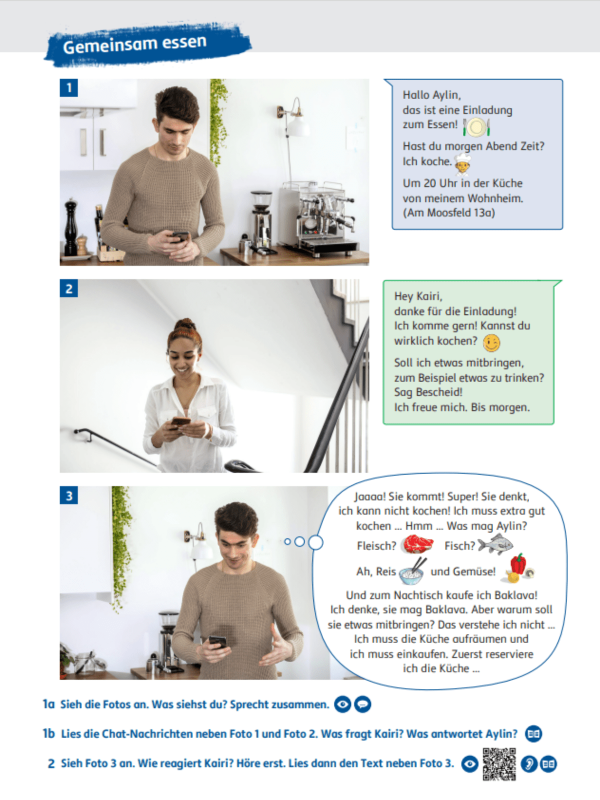 Gemeinsam essen

1

Hallo Aylin,
das ist eine Einladung zum Essen!

Hast du morgen Abend Zeit? Ich koche.

Um 20 Uhr in der Küche von meinem Wohnheim. (Am Moosfeld 13a)

2

Hey Kairi,
danke für die Einladung! Ich komme gern! Kannst du wirklich kochen?

Soll ich etwas mitbringen, zum Beispiel etwas zu trinken? Sag Bescheid!
Ich freue mich. Bis morgen.

3

Jaaaa! Sie kommt! Super! Sie denkt, ich kann nicht kochen! Ich muss extra gut kochen ... Hmm ... Was mag Aylin?
Fleisch? Fisch?
Ah, Reis und Gemüse!
Und zum Nachtisch kaufe ich Baklava! Ich denke, sie mag Baklava. Aber warum soll sie etwas mitbringen? Das verstehe ich nicht ... Ich muss die Küche aufräumen und ich muss einkaufen. Zuerst reserviere ich die Küche ...

1a Sieh die Fotos an. Was siehst du? Sprecht zusammen.

1b Lies die Chat-Nachrichten neben Foto 1 und Foto 2. Was fragt Kairi? Was antwortet Aylin?

2 Sieh Foto 3 an. Wie reagiert Kairi? Höre erst. Lies dann den Text neben Foto 3.